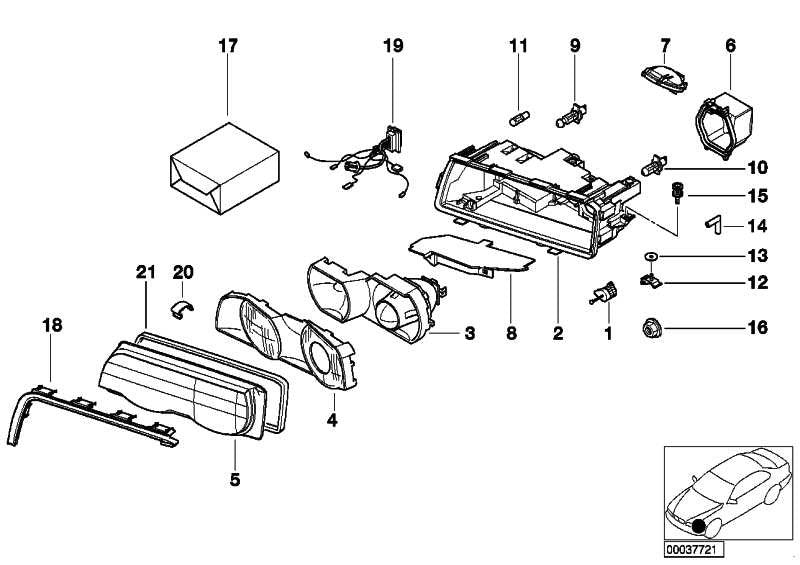 17
19
11
9
7
6
10
15
14
13
12
16
21
20
18
3
8
2
1
4
5
00037721