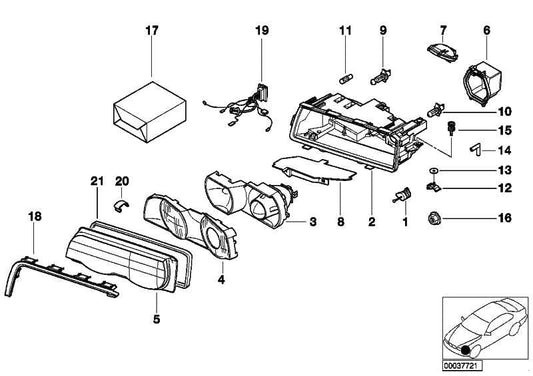 17
19
11
9
7
6
10
15
14
13
12
16
21
20
18
3
8
2
1
4
5
00037721