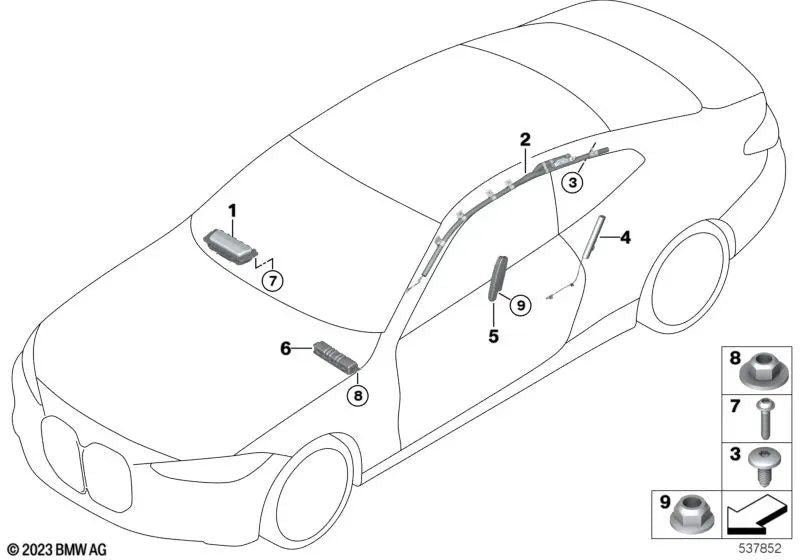 2
3
1
4
7
9
5
6
8
8
7
3
9
© 2023 BMW AG
537852