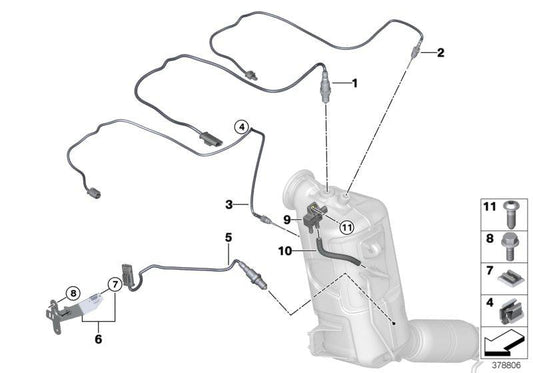 2
1
4
3
9
11
5
10
8
7
6
11
8
7
4
378806