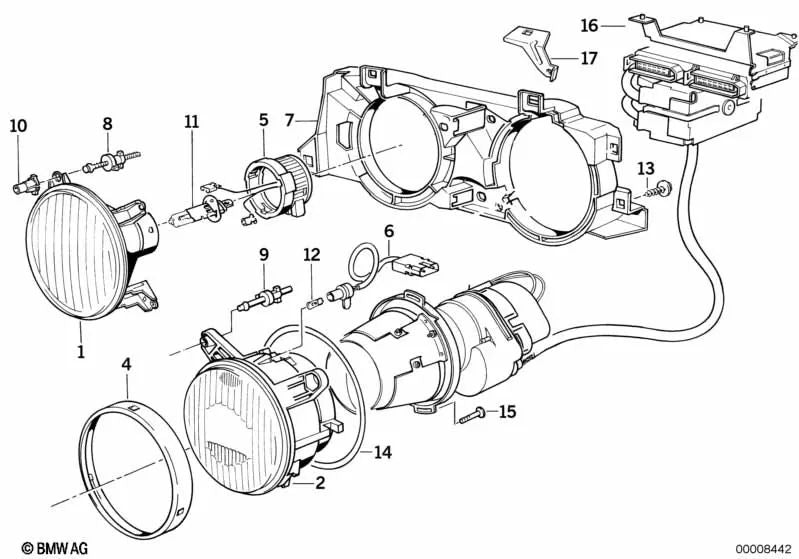 16
17
10
8
11
5
7
13
9
12
6
1
4
15
14
2
© BMW AG
00008442