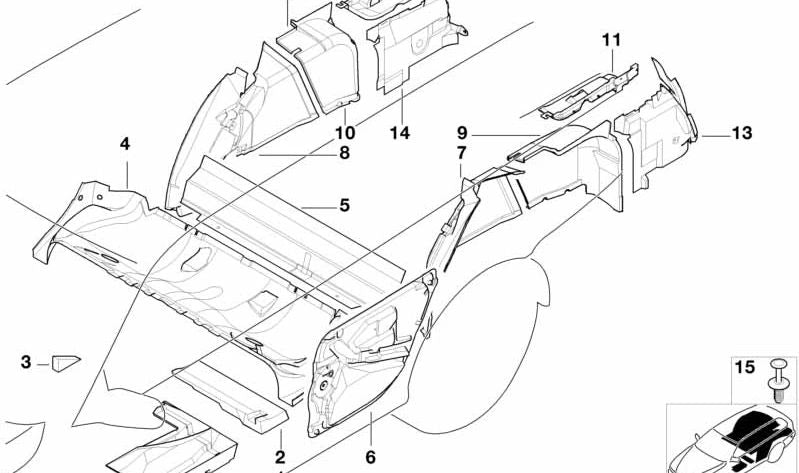 11
10
14
9
13
4
8
7
5
3
15
2
6