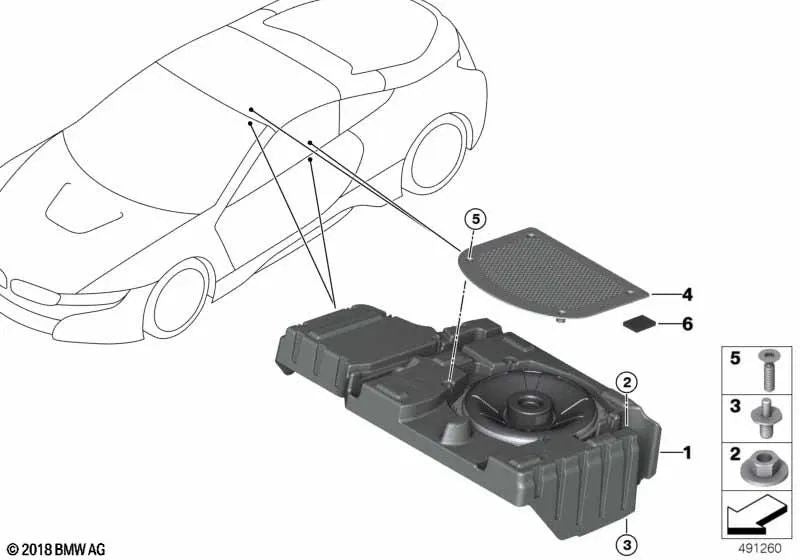 5
4
6
2
1
3
5
3
2
© 2018 BMW AG
491260