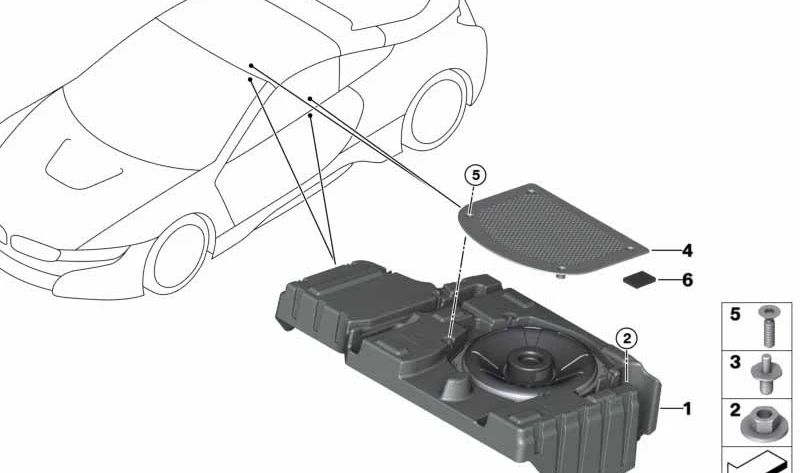 5
4
6
2
1
5
3
2