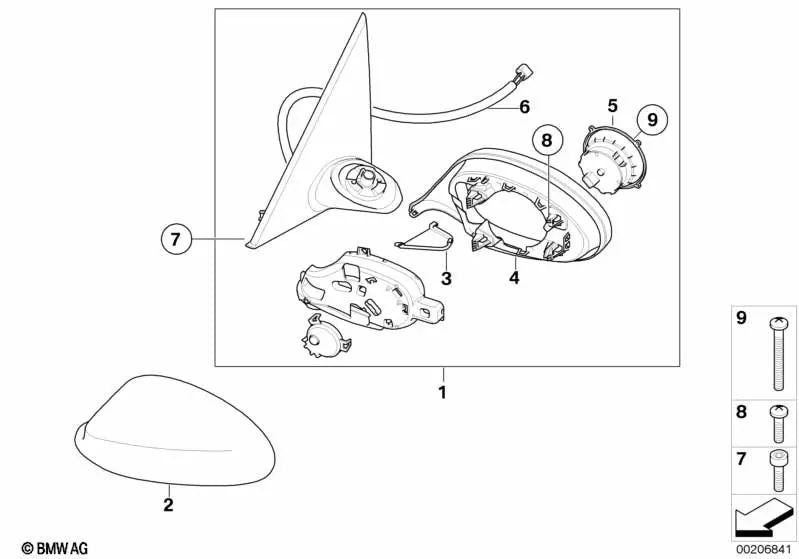 6
5
9
8
7
3
4
1
2
9
8
7
© BMW AG
00206841