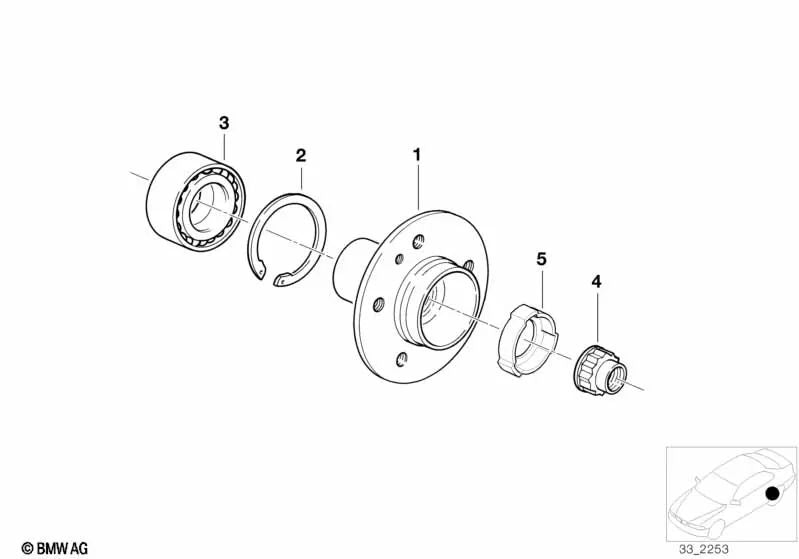 3
2
1
5
4
© BMW AG
33_2253