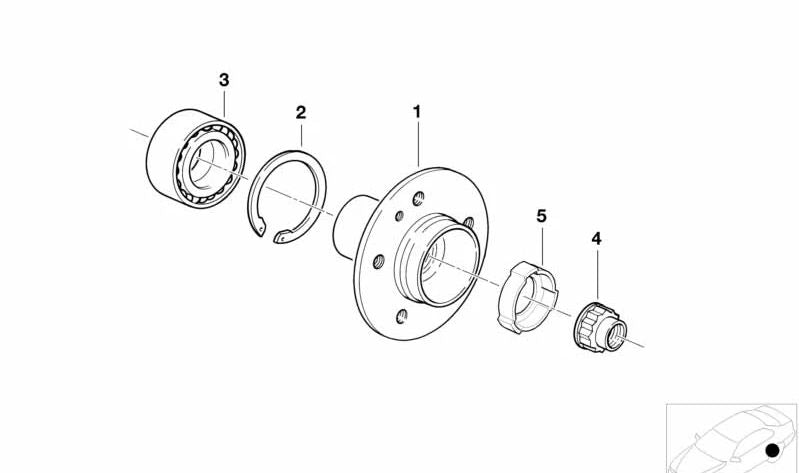 3
2
1
5
4