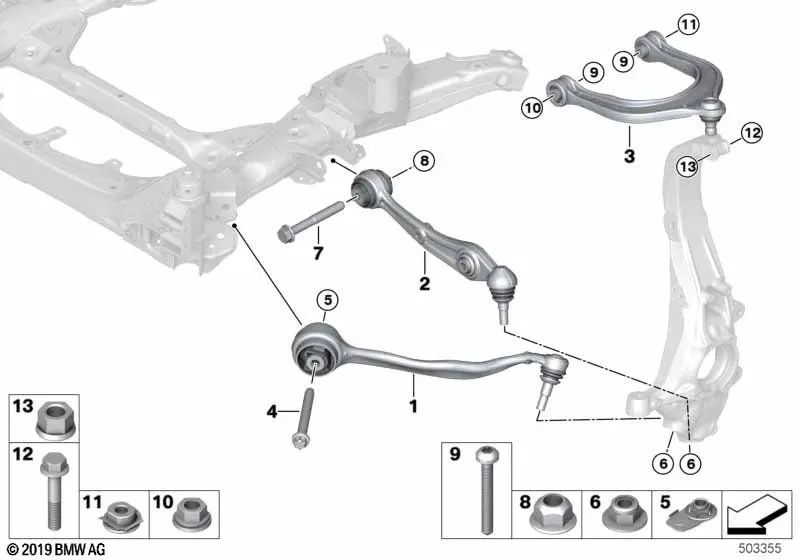 11
9
9
10
3
12
13
8
7
2
5
4
1
6
6
13
12
11
10
9
8
6
5
© 2019 BMW AG
503355