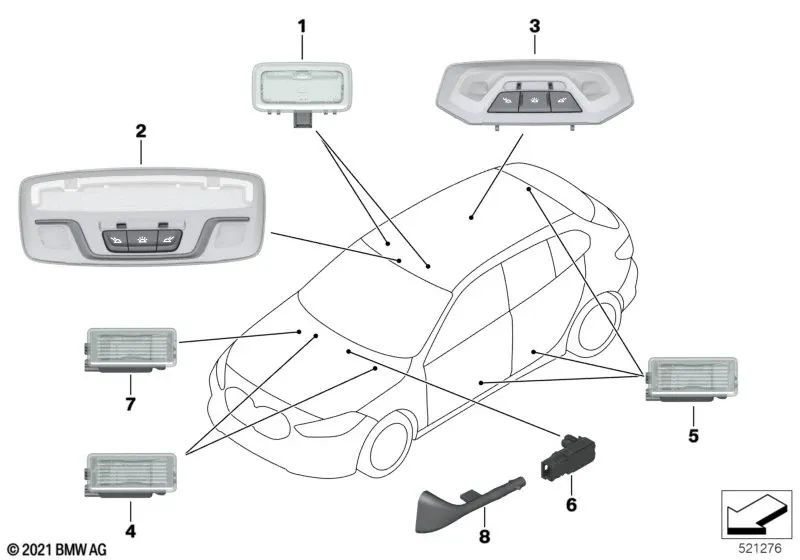 1
3
2
7
5
4
6
8
© 2021 BMW AG
521276