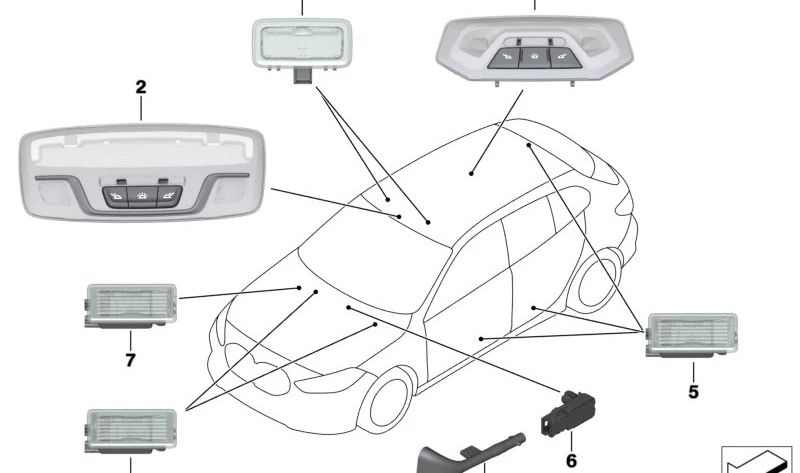 2

7

5

6