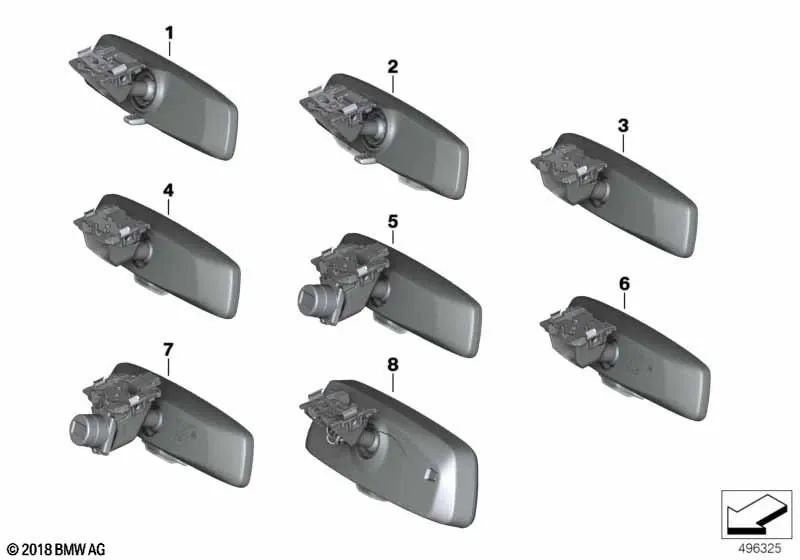 1
2
3
4
5
6
7
8
© 2018 BMW AG
496325