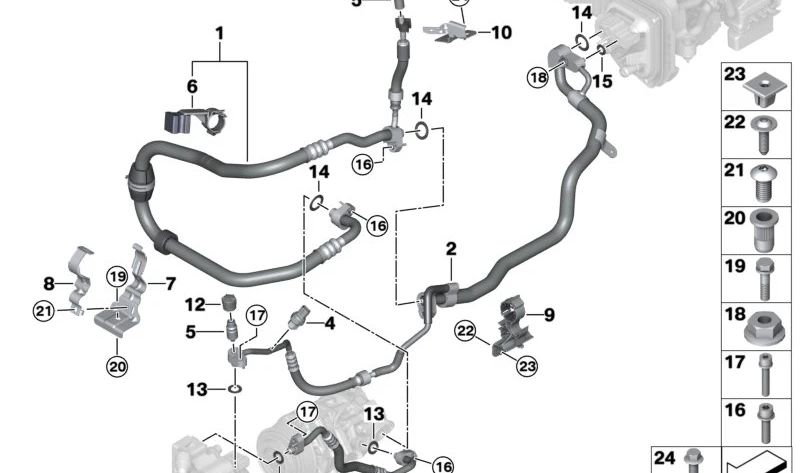 5
10
14
1
6
18
15
14
16
14
16
2
8
19
7
21
12
17
4
9
5
22
23
20
13
17
13
16
23
22
21
20
19
18
17
16
24