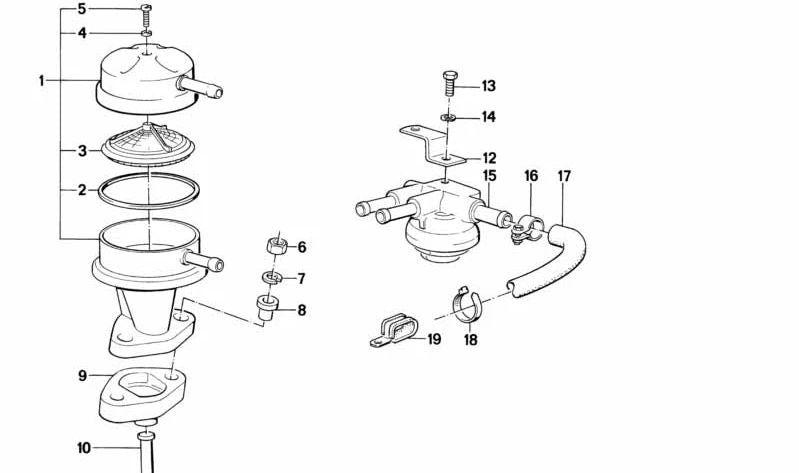 5
4
1
3
2
6
7
8
9
10
13
14
12
15
16
17
19
18