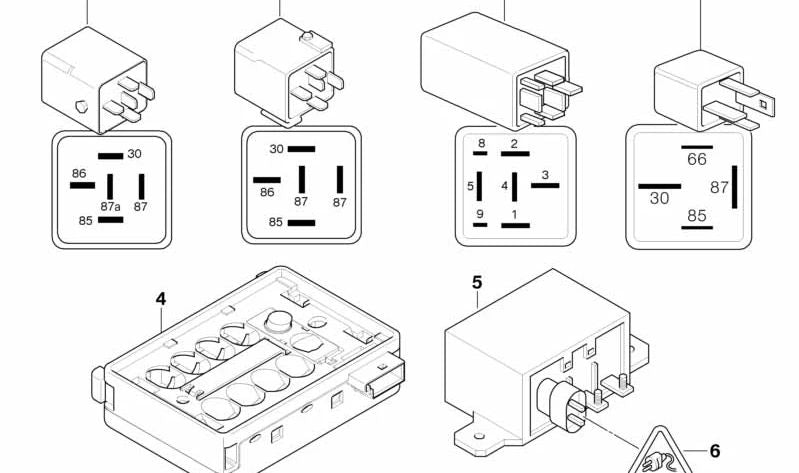 30
86
87a
87
85

30
86
87
87
85

8
2
5
4
3
9
1

66
30
87
85

4

5

6