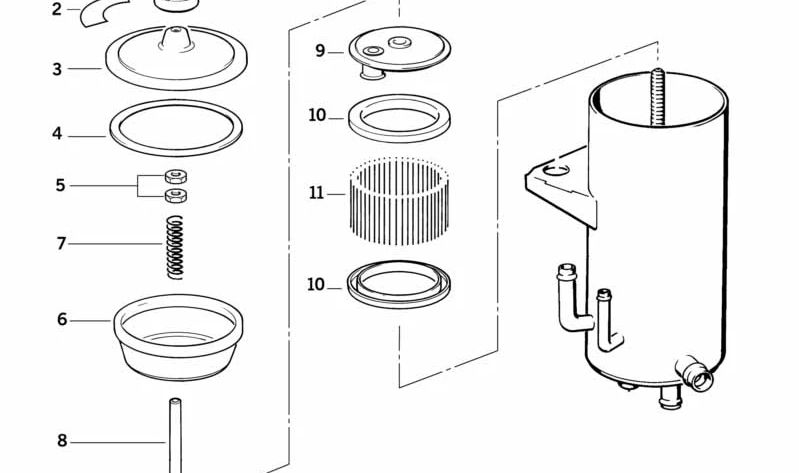 2
3
4
5
7
6
8
9
10
11
10