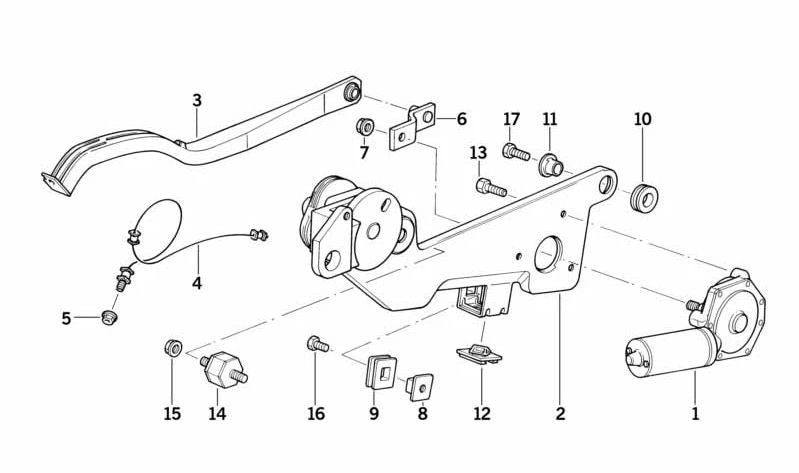 3
6
17
11
10
7
13
4
5
15
14
16
9
8
12
2
1