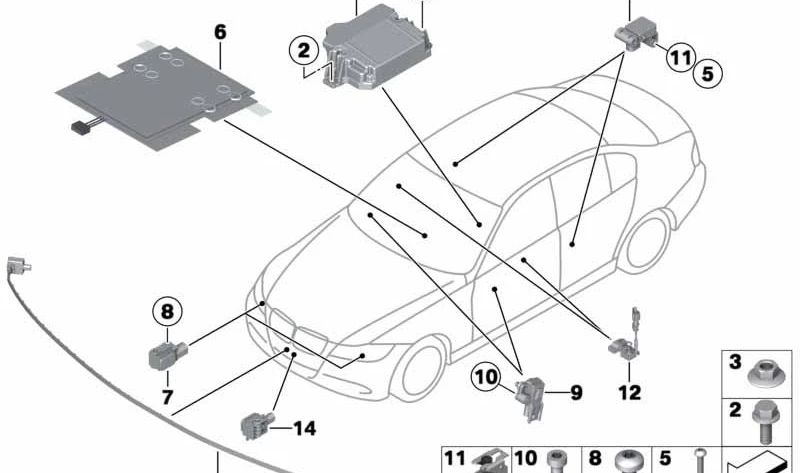 6
2
11
5
8
7
14
10
9
12
3
2
11
10
8
5