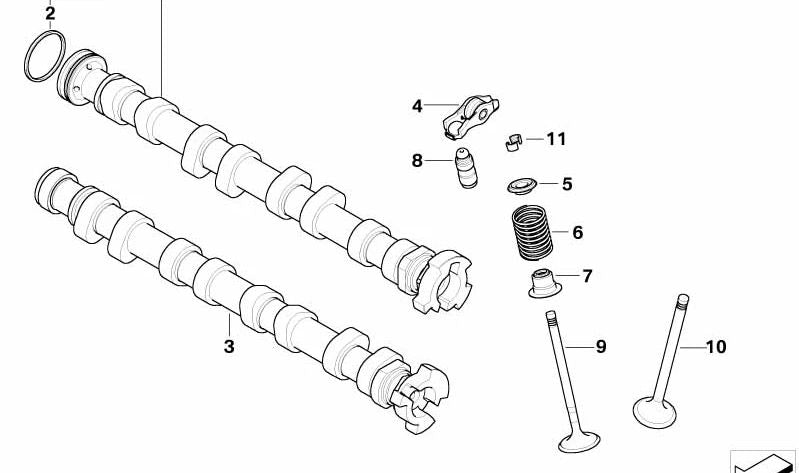 2
4
11
8
5
6
7
3
9
10