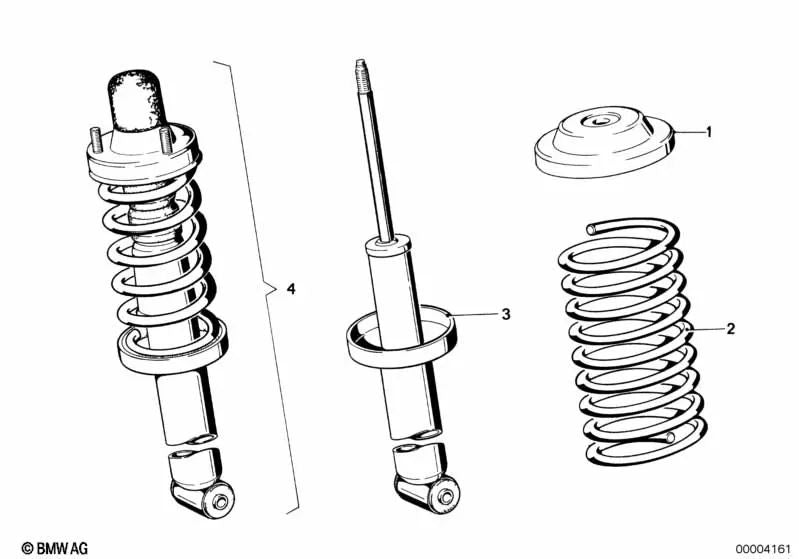 1

4

3

2

© BMW AG

00004161