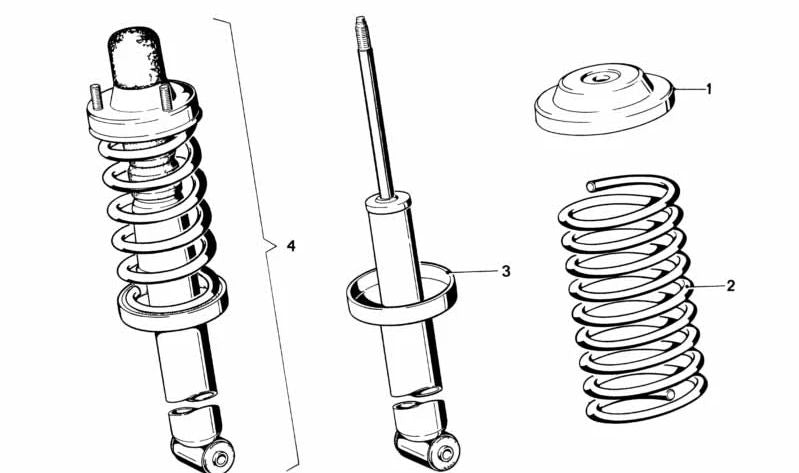 4
3
1
2