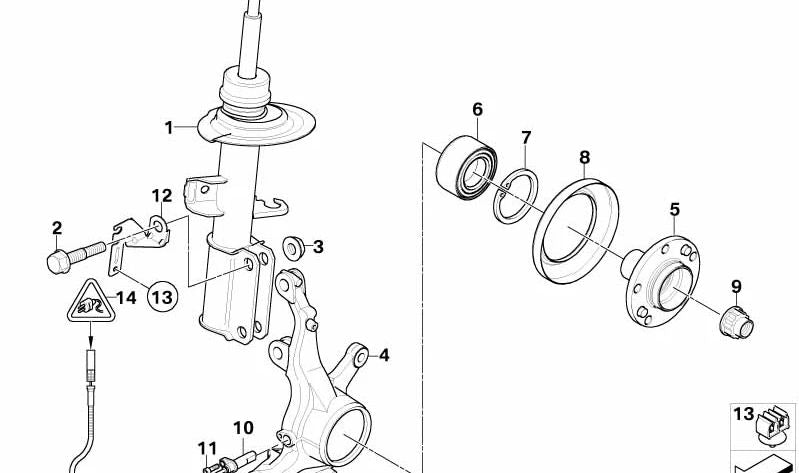 1
12
2
3
13
14
4
6
7
8
5
9
10
11
13