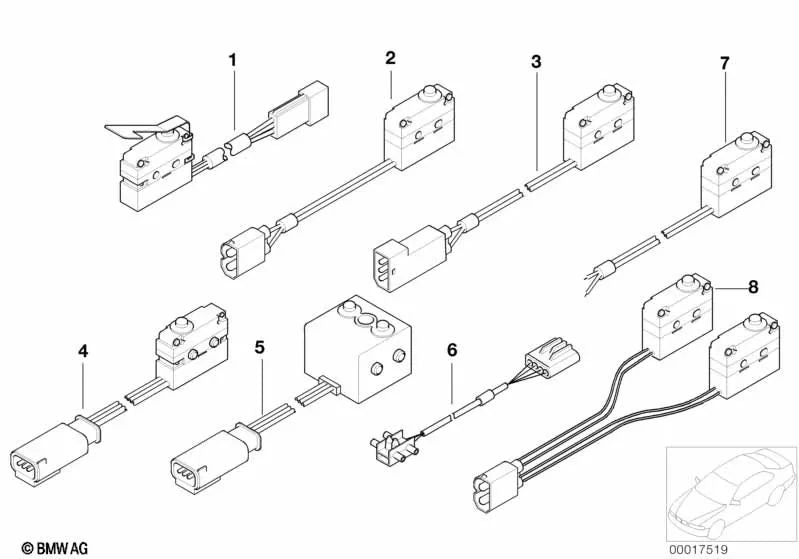 1
2
3
7
8
4
5
6
© BMW AG
00017519