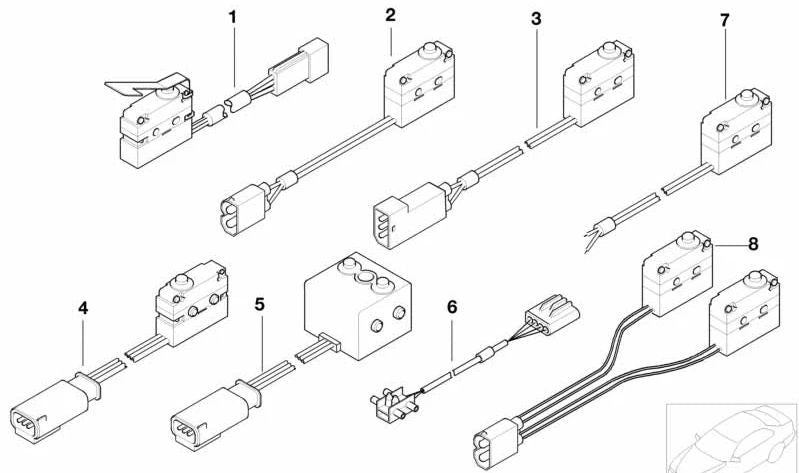 1
2
3
7
8
4
5
6