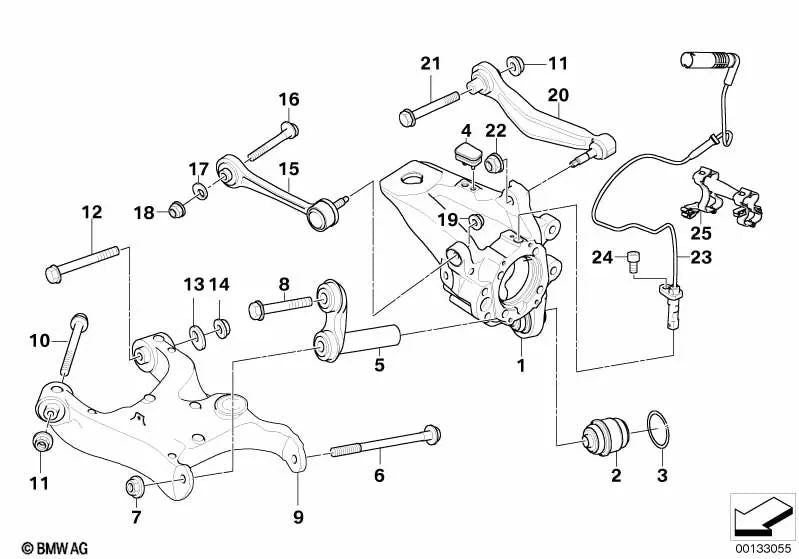 21
11
20
16
4
22
17
15
18
19
12
25
24
23
13
14
8
10
5
1
11
6
2
3
7
9
© BMW AG
00133055