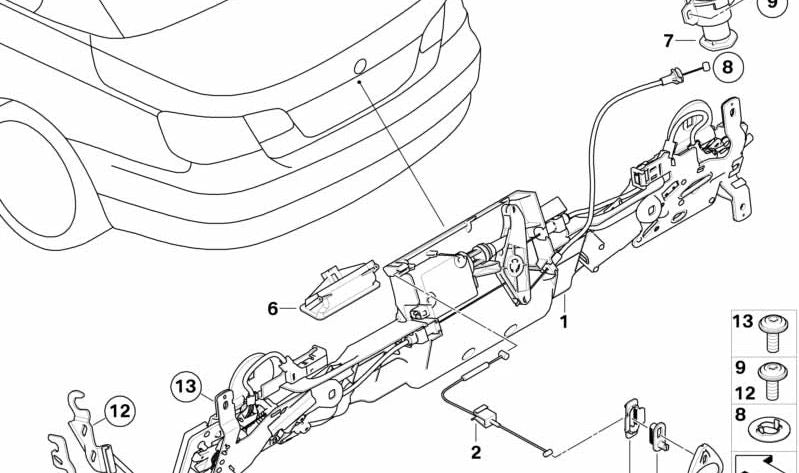 9
7
8
6
1
13
12
2
13
9
12
8