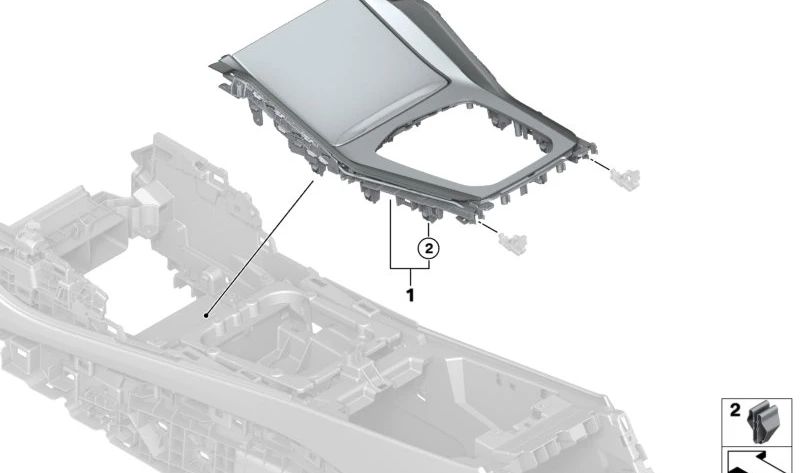 2
1
2