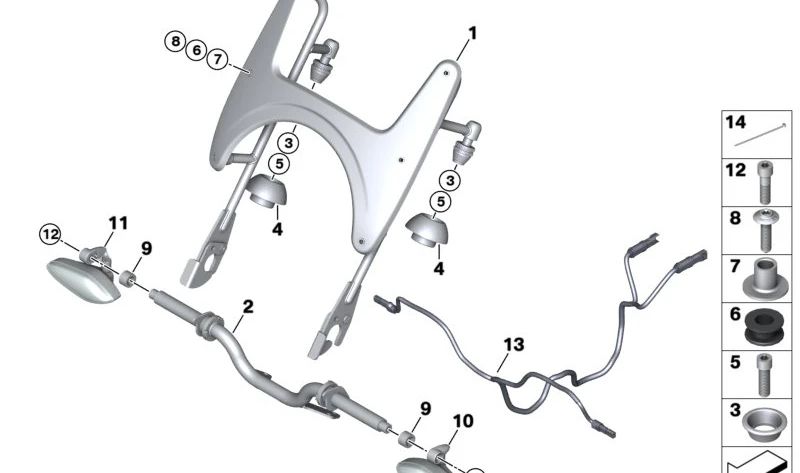 8
6
7
1
3
5
4
3
5
4
12
11
9
2
13
9
10
14
12
8
7
6
5
3