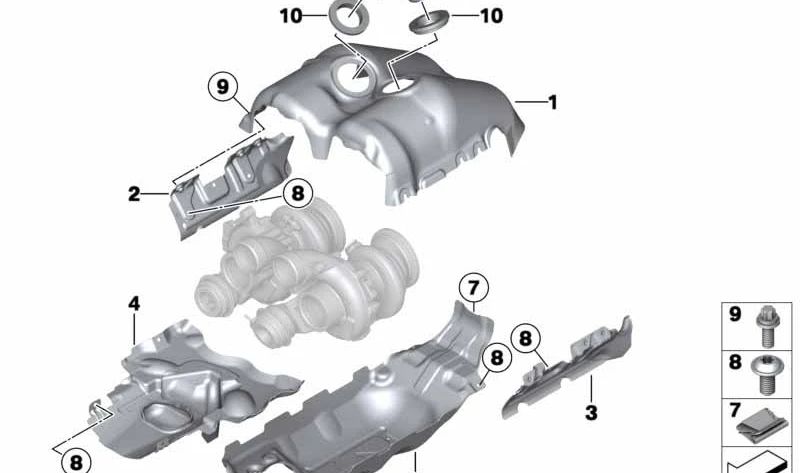 10
10
9
1
2
8
4
7
8
8
3
8
9
8
7