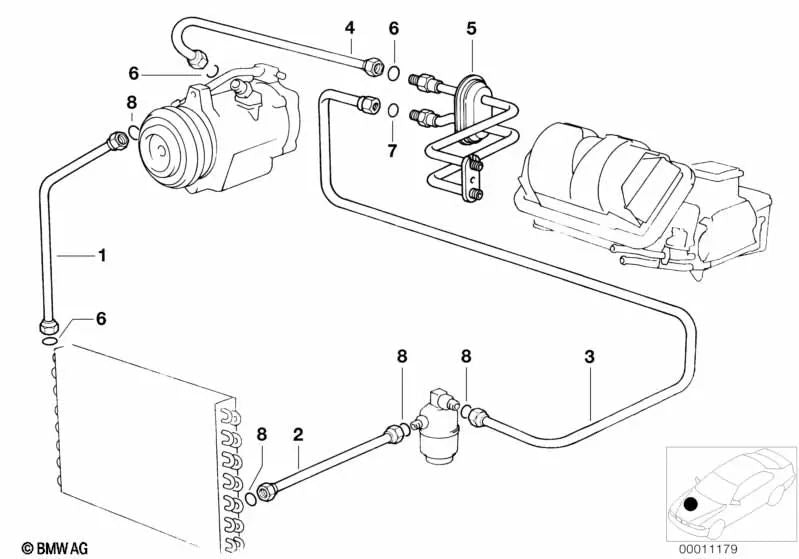 4
6
5
6
8
7
1
6
8
8
3
8
2
© BMW AG
00011179