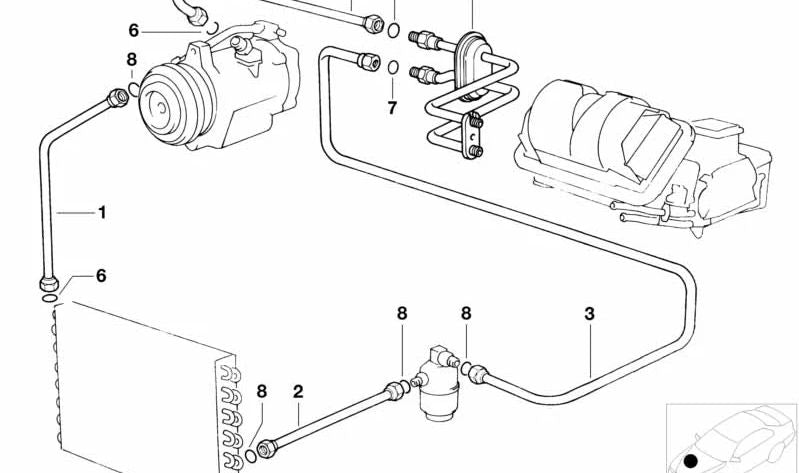 6
8
7
1
6
8
8
3
8
2