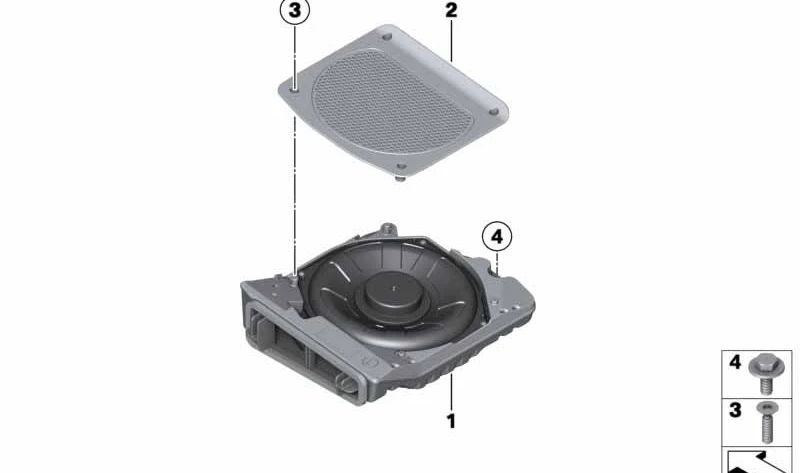 3
2
4
1
4
3