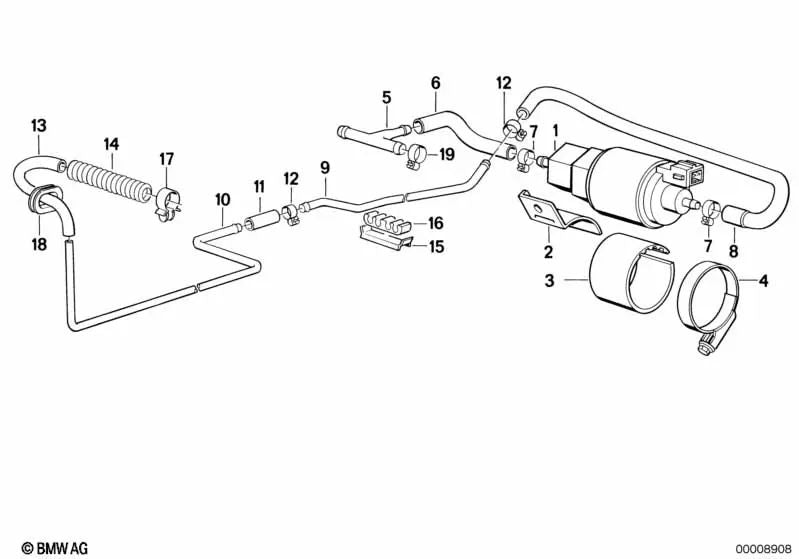 13
14
17
18
10
11
12
9
5
6
12
7
1
19
16
15
2
3
4
7
8

© BMW AG

00008908