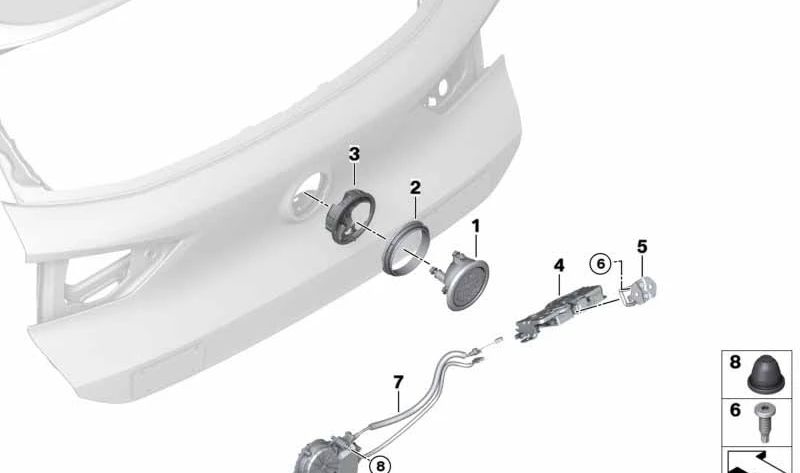 3
2
1
4
6
5
7
8
8
6