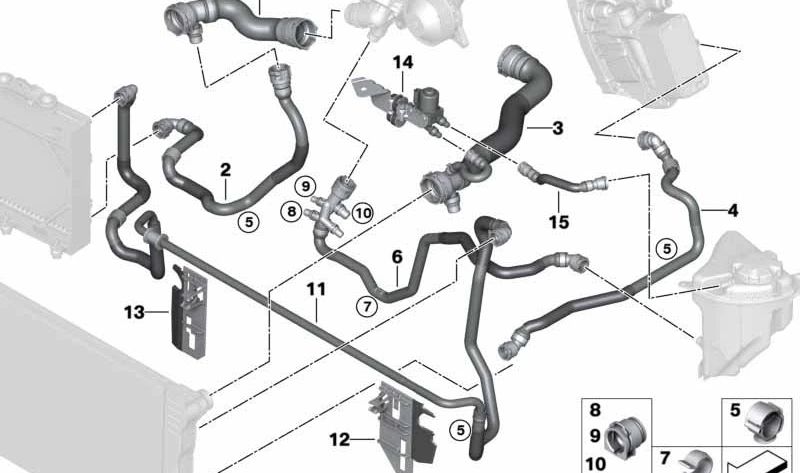 14
3
2
9
8
10
5
15
4
5
6
7
11
13
12
5
8
9
10
5
7