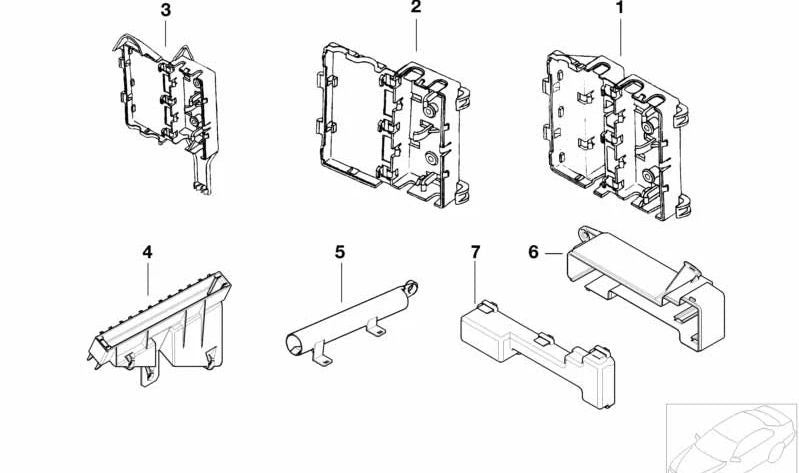 3
2
1
4
5
7
6