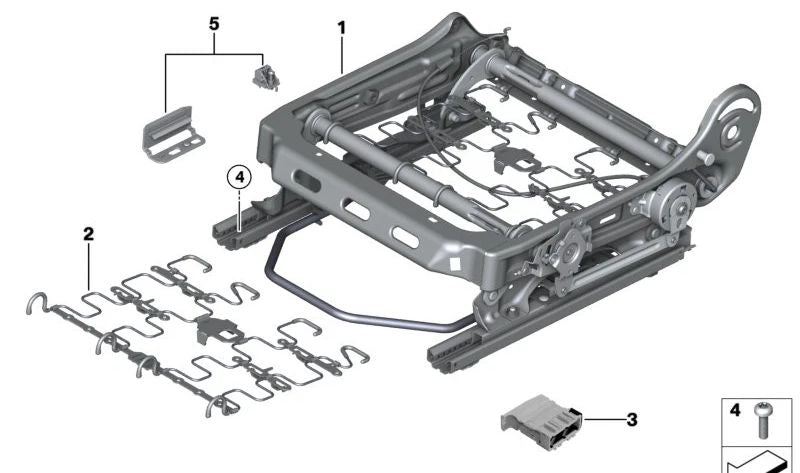 5
1
4
2
3
4