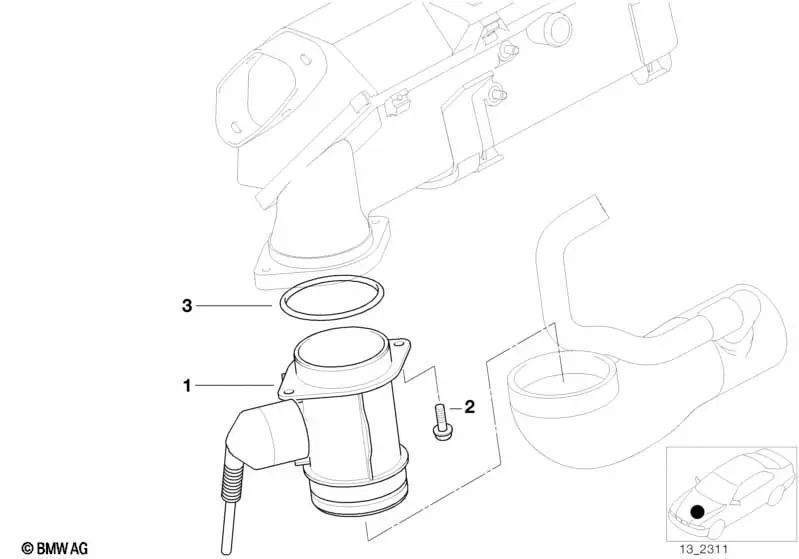 3
1
2
© BMW AG
13_2311