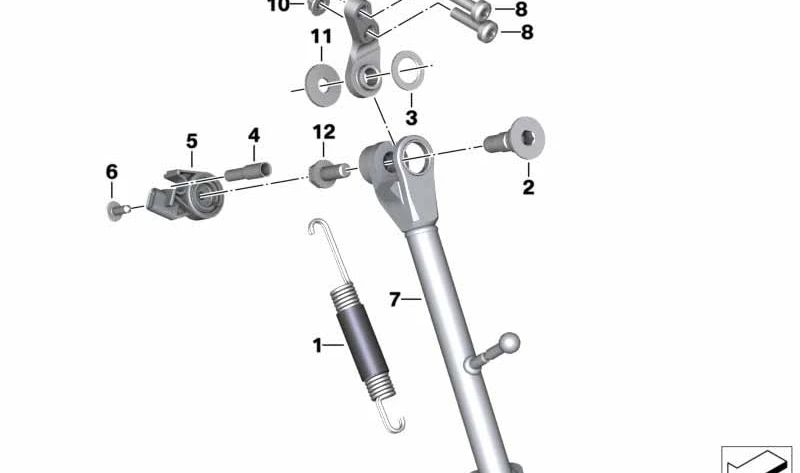 10
8
8
11
3
5
4
12
6
2
7
1