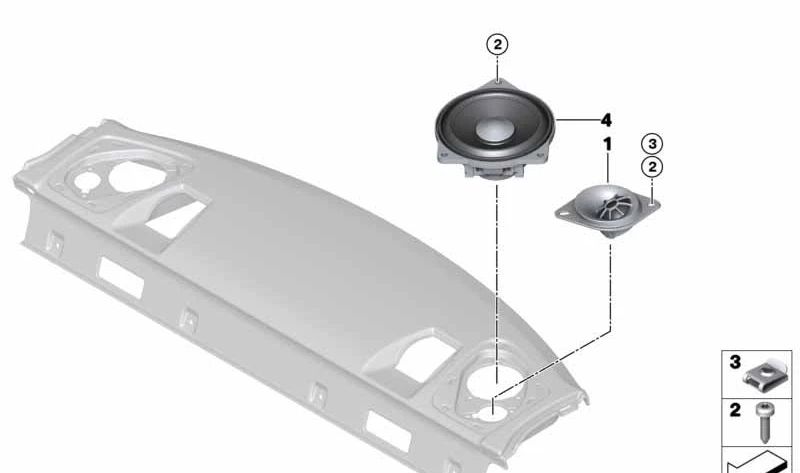 2
4
1
3
2
3
2