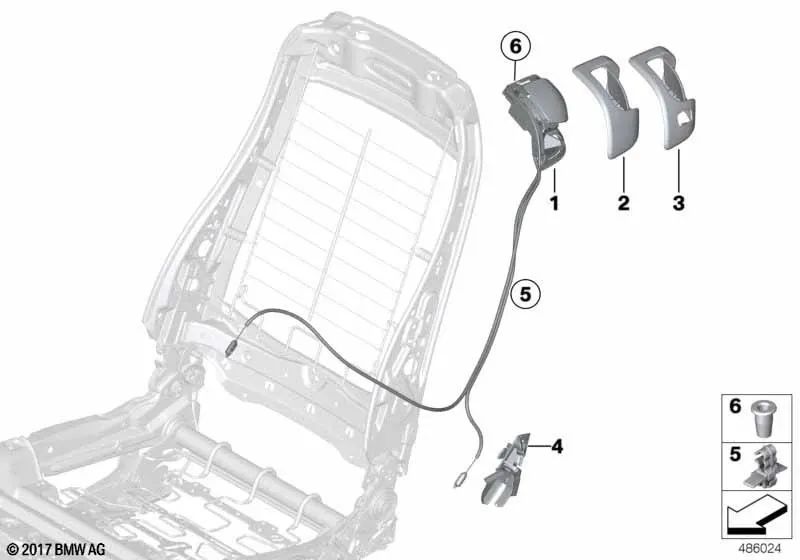 6
1
2
3
5
4
6
5
© 2017 BMW AG
486024