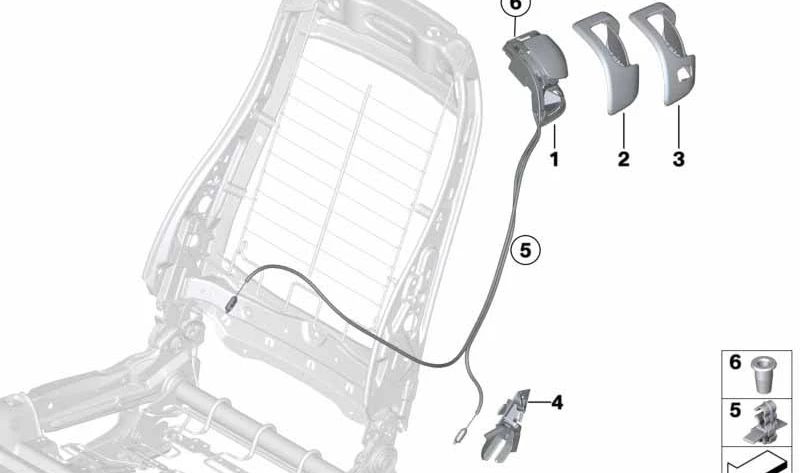 6
1
2
3
5
4
6
5