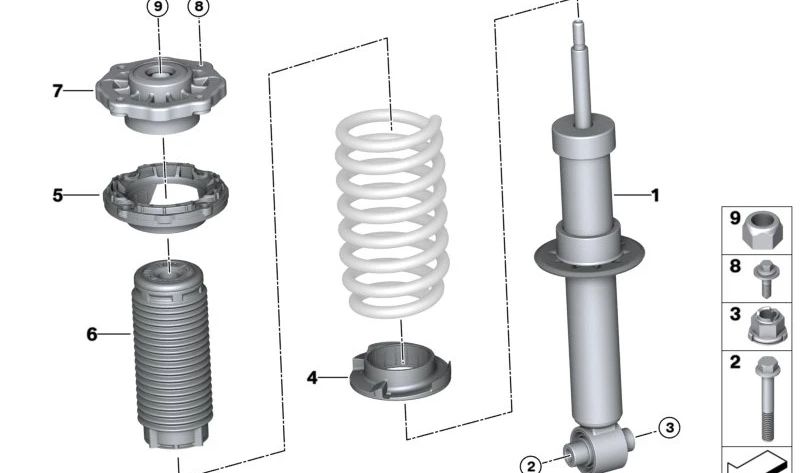 9
8
7
5
6
4
1
3
2
9
8
3
2