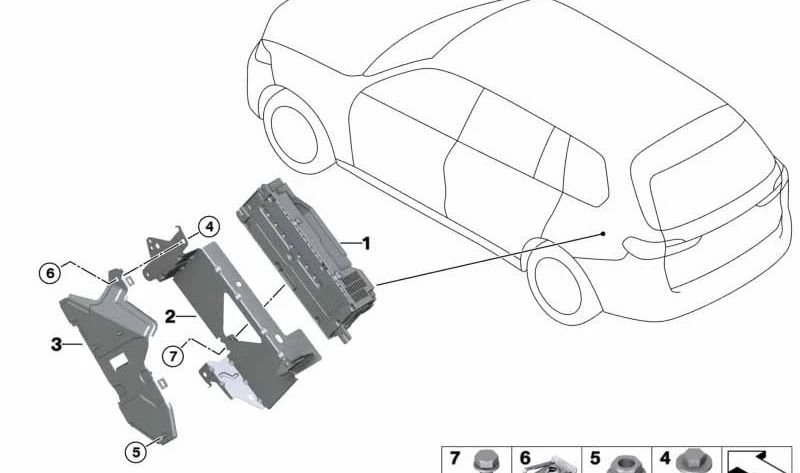 4
6
1
2
3
7
5
7
6
5
4