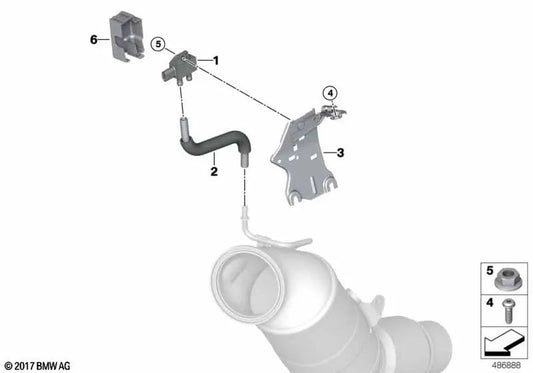 6
5
1
4
2
3
5
4
© 2017 BMW AG
486888