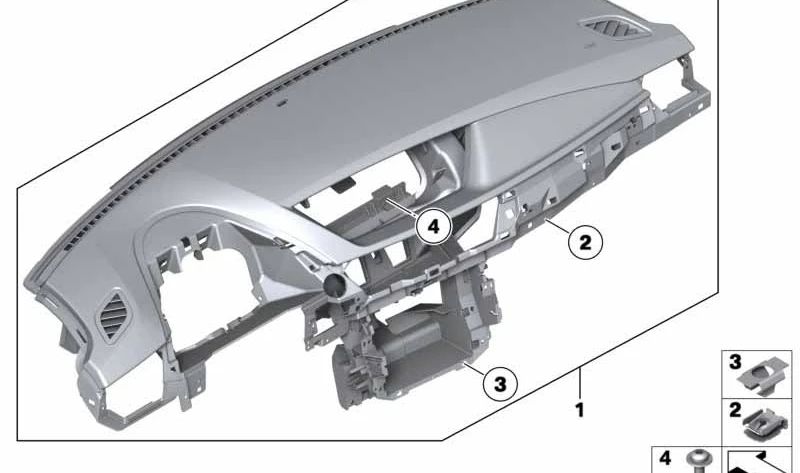 4
2
3
1
3
2
4