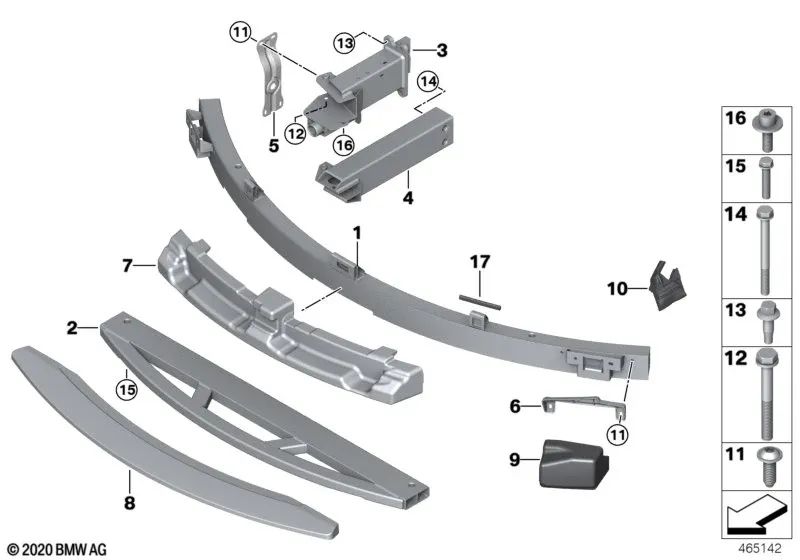 11
13
3
14
5
12
16
4
1
17
7
10
2
15
6
11
9
8
16
15
14
13
12
11
© 2020 BMW AG
465142